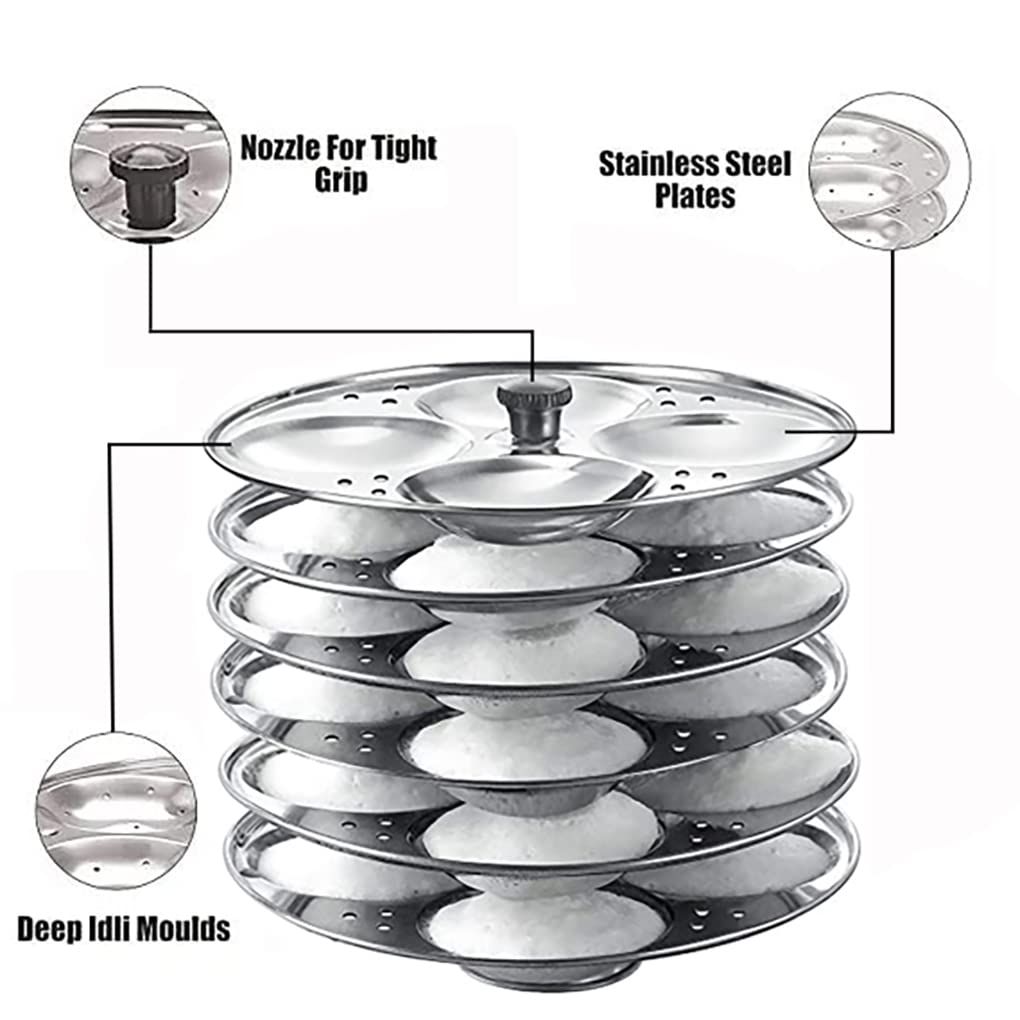 Nozzle For Tight Grip

Stainless Steel Plates

Deep Idli Moulds